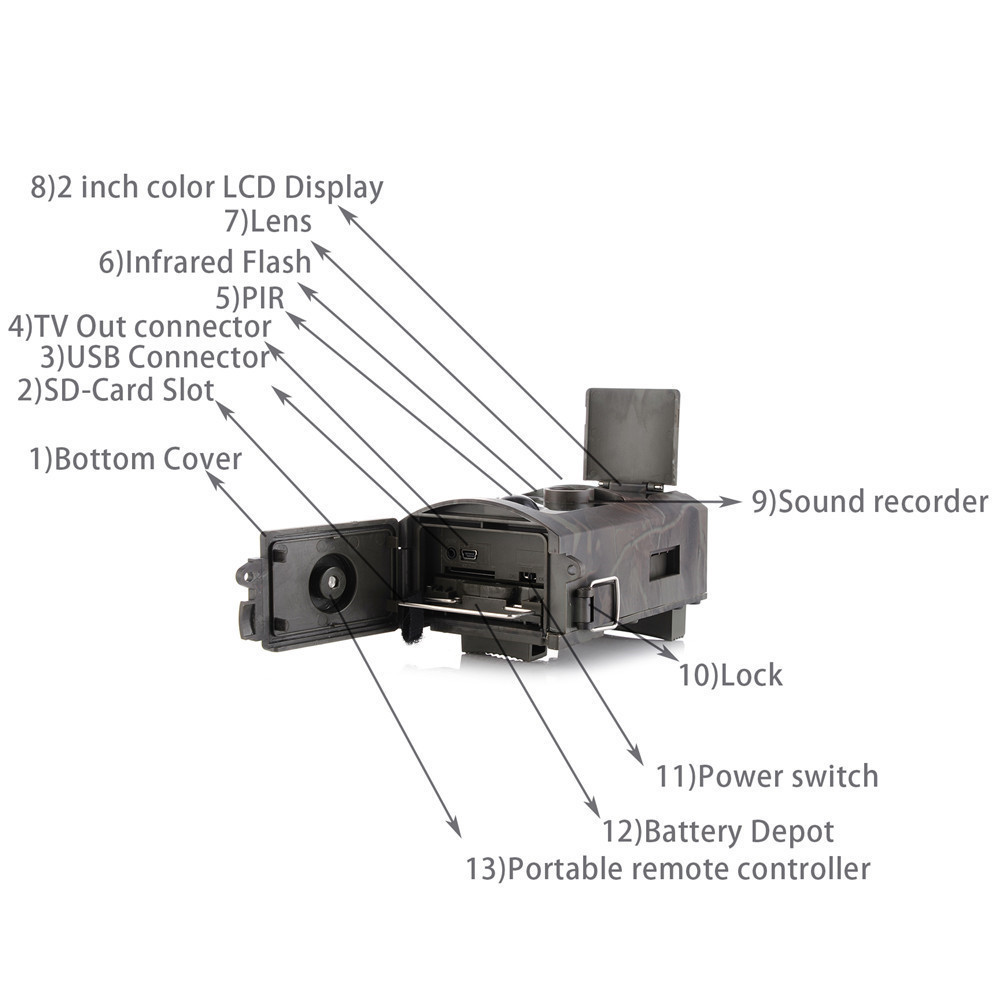 8)2 inch color LCD Display
7)Lens
6)Infrared Flash
5)PIR
4)TV Out connector
3)USB Connector
2)SD-Card Slot
1)Bottom Cover
9)Sound recorder
10)Lock
11)Power switch
12)Battery Depot
13)Portable remote controller