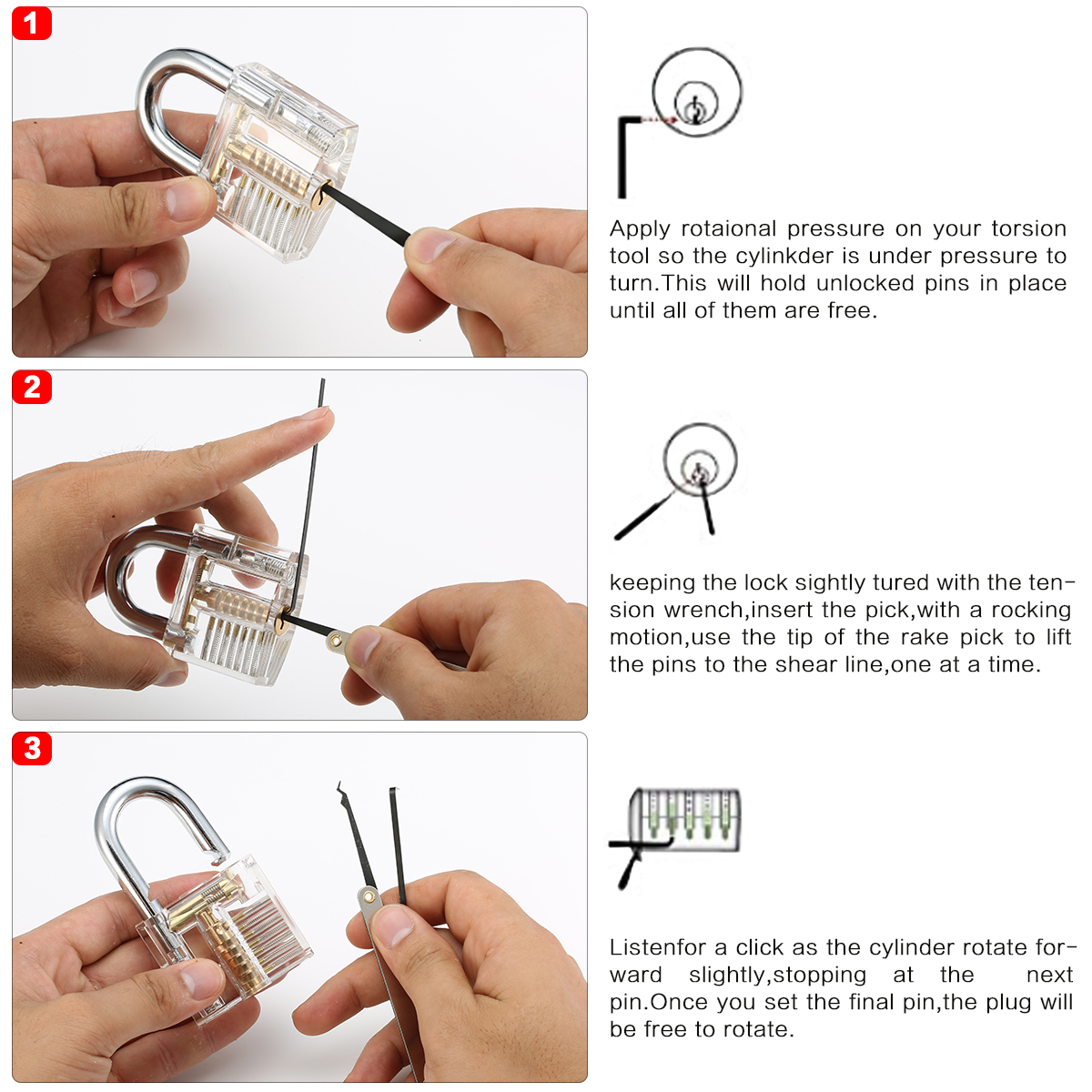 1

Apply rotaional pressure on your torsion tool so the cylinkder is under pressure to turn.This will hold unlocked pins in place until all of them are free.

2

keeping the lock sightly tured with the tension wrench,insert the pick,with a rocking motion,use the tip of the rake pick to lift the pins to the shear line,one at a time.

3

Listenfor a click as the cylinder rotate forward slightly,stopping at the next pin.Once you set the final pin,the plug will be free to rotate.