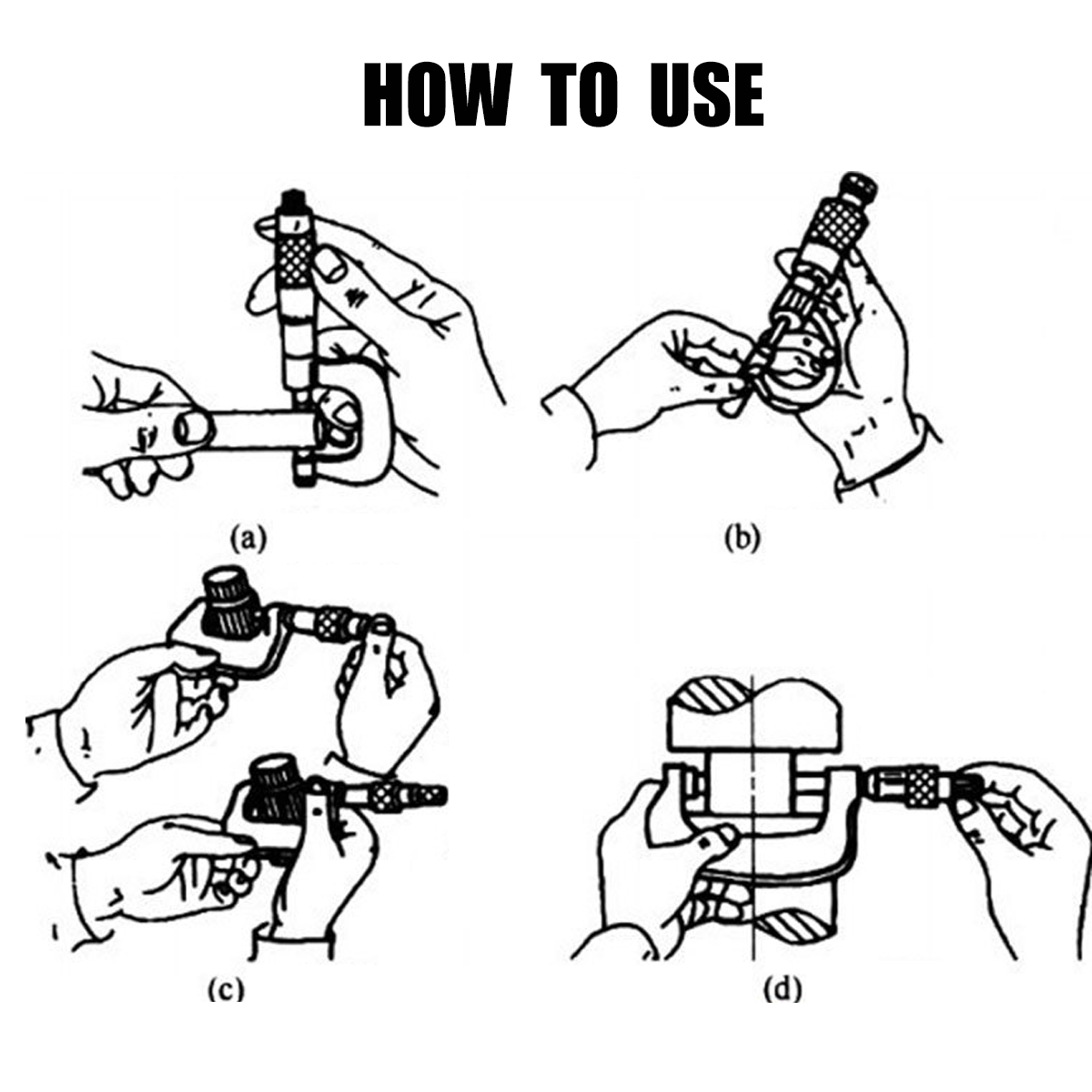 HOW TO USE

(a)

(b)

(c)

(d)