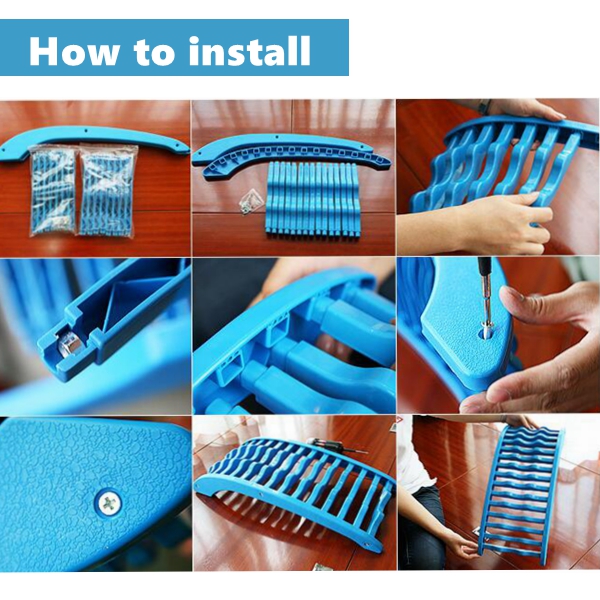 How to install