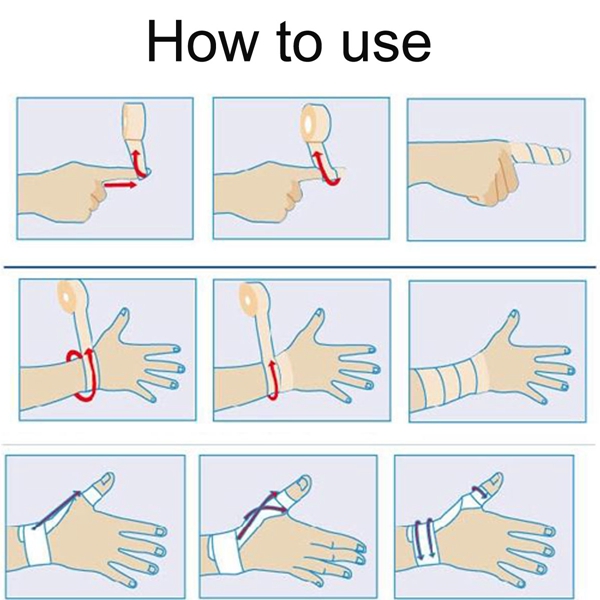 How to use