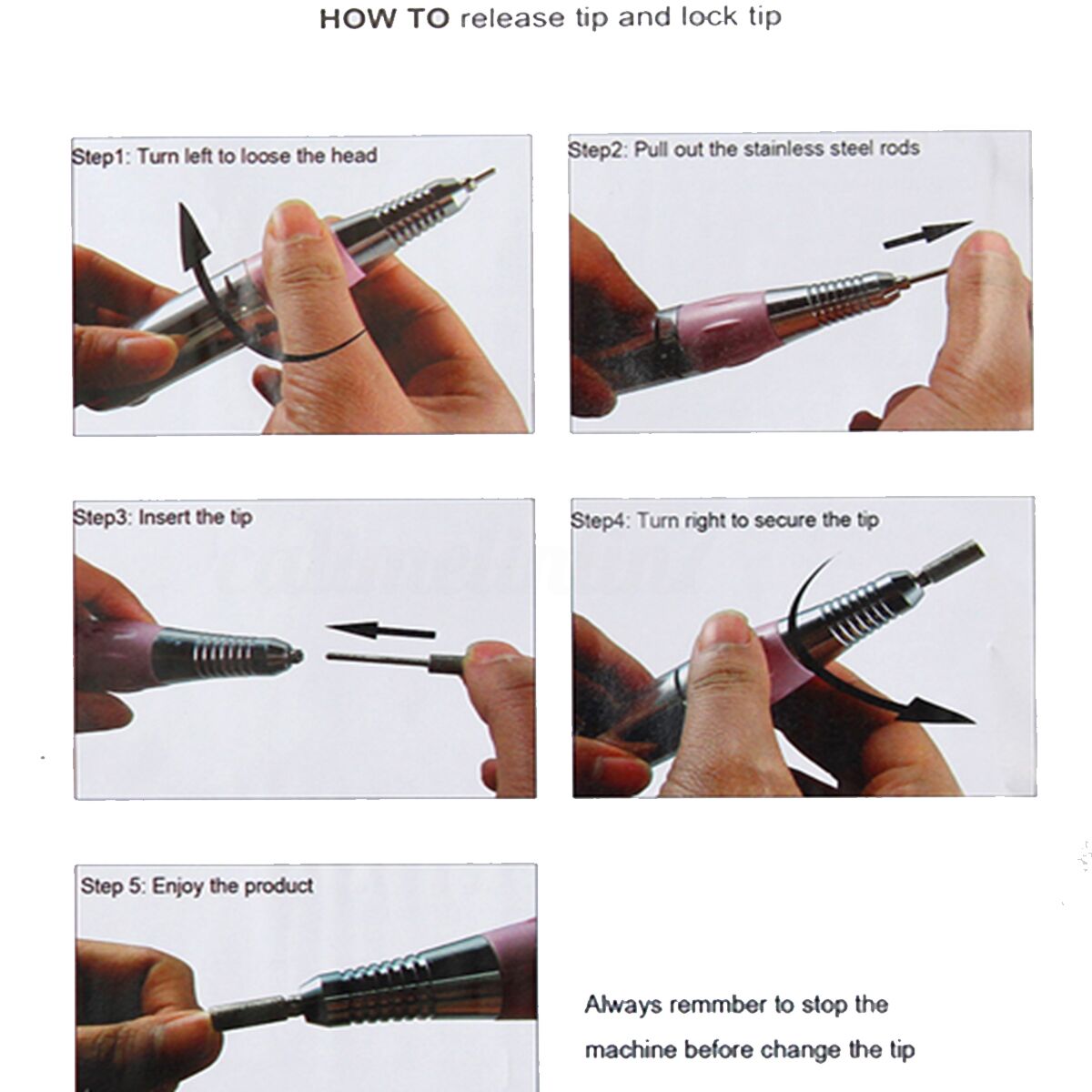 HOW TO release tip and lock tip

Step1: Turn left to loose the head

Step2: Pull out the stainless steel rods

Step3: Insert the tip

Step4: Turn right to secure the tip

Step 5: Enjoy the product

Always remmber to stop the machine before change the tip