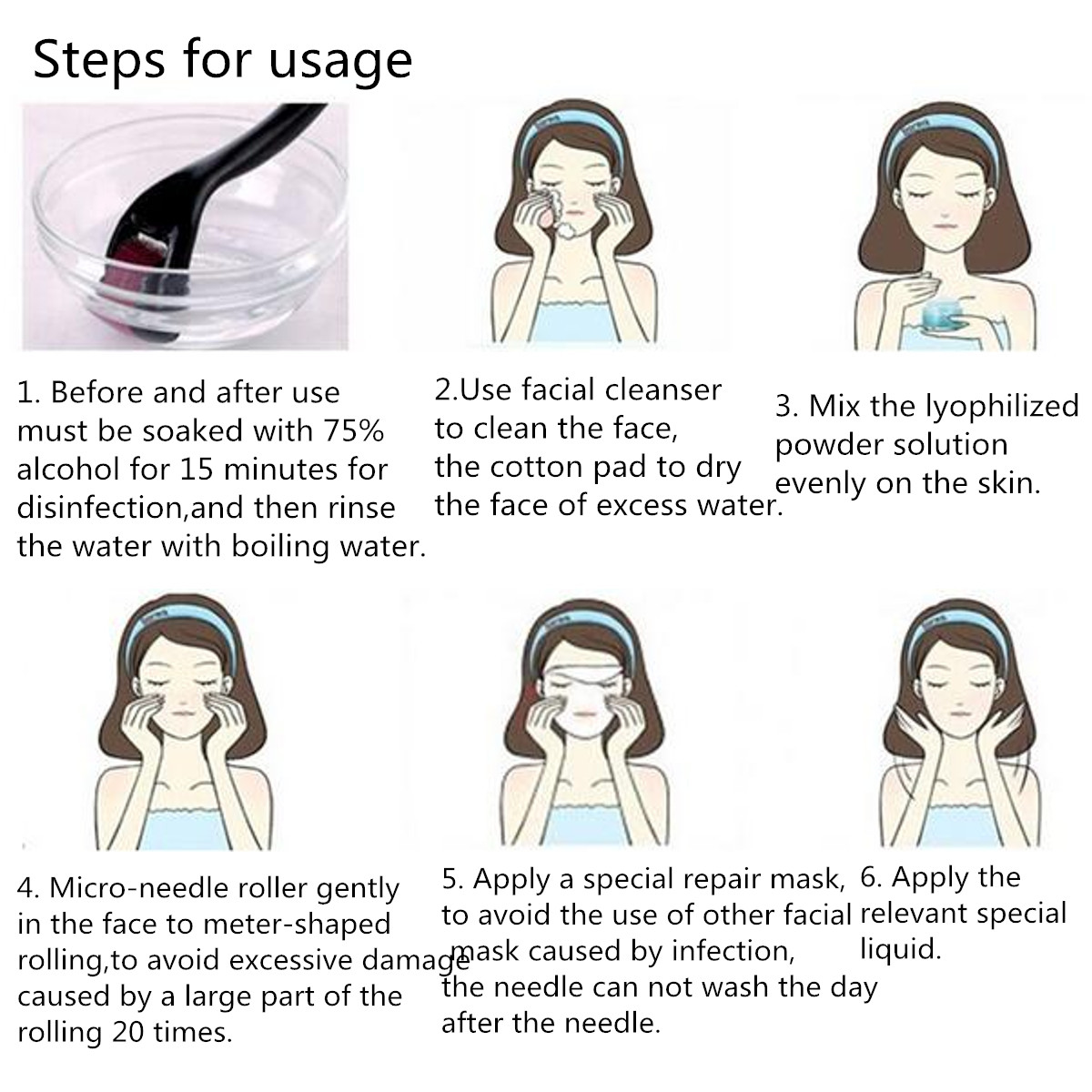 Steps for usage

1. Before and after use must be soaked with 75% alcohol for 15 minutes for disinfection,and then rinse the water with boiling water.

2.Use facial cleanser to clean the face, the cotton pad to dry the face of excess water.

3. Mix the lyophilized powder solution evenly on the skin.

4. Micro-needle roller gently in the face to meter-shaped rolling,to avoid excessive damage caused by a large part of the rolling 20 times.

5. Apply a special repair mask, to avoid the use of other facial mask caused by infection, the needle can not wash the day after the needle.

6. Apply the relevant special liquid.