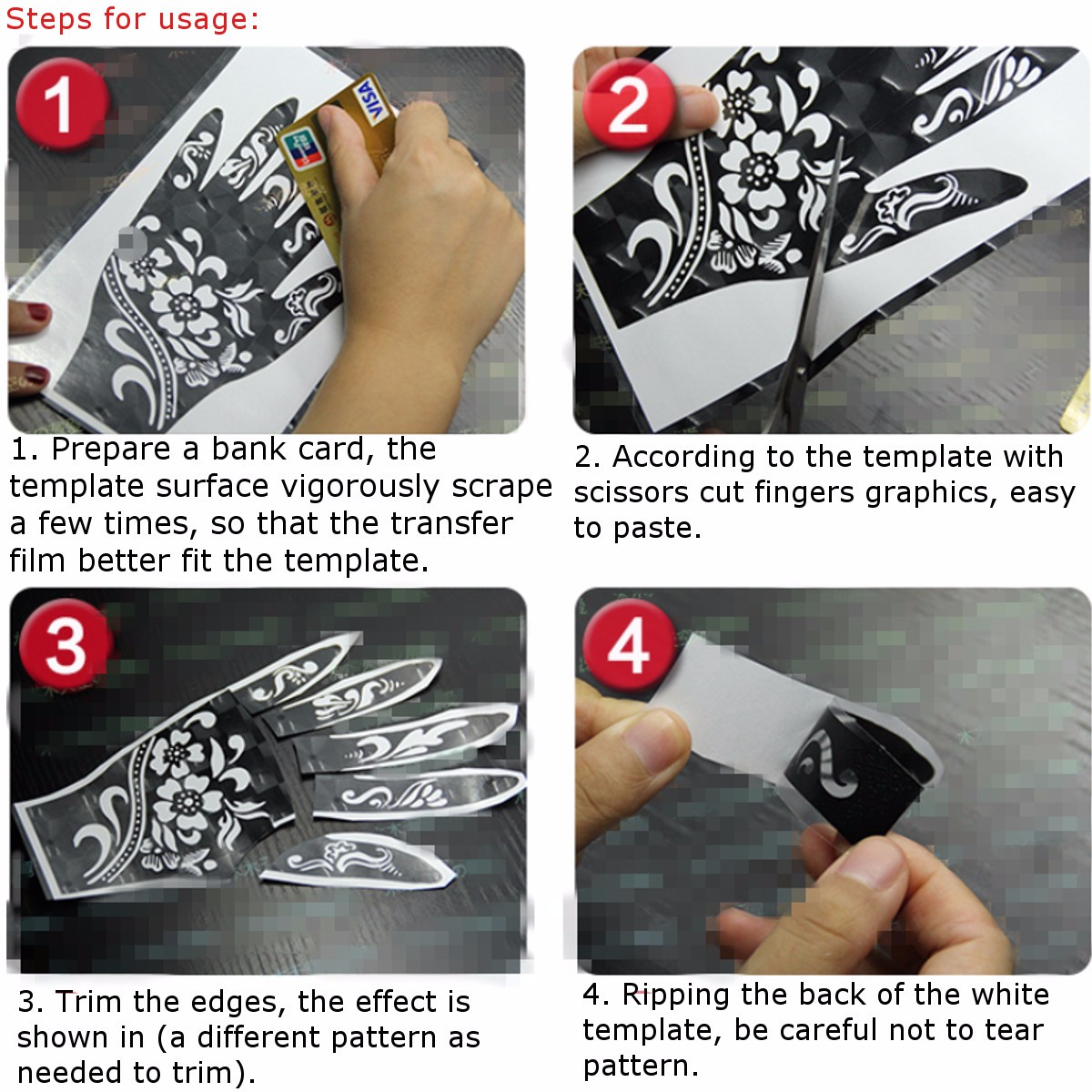 Steps for usage:

1

VISA

1. Prepare a bank card, the template surface vigorously scrape a few times, so that the transfer film better fit the template.

2

2. According to the template with scissors cut fingers graphics, easy to paste.

3

3. Trim the edges, the effect is shown in (a different pattern as needed to trim).

4

4. Ripping the back of the white template, be careful not to tear pattern.