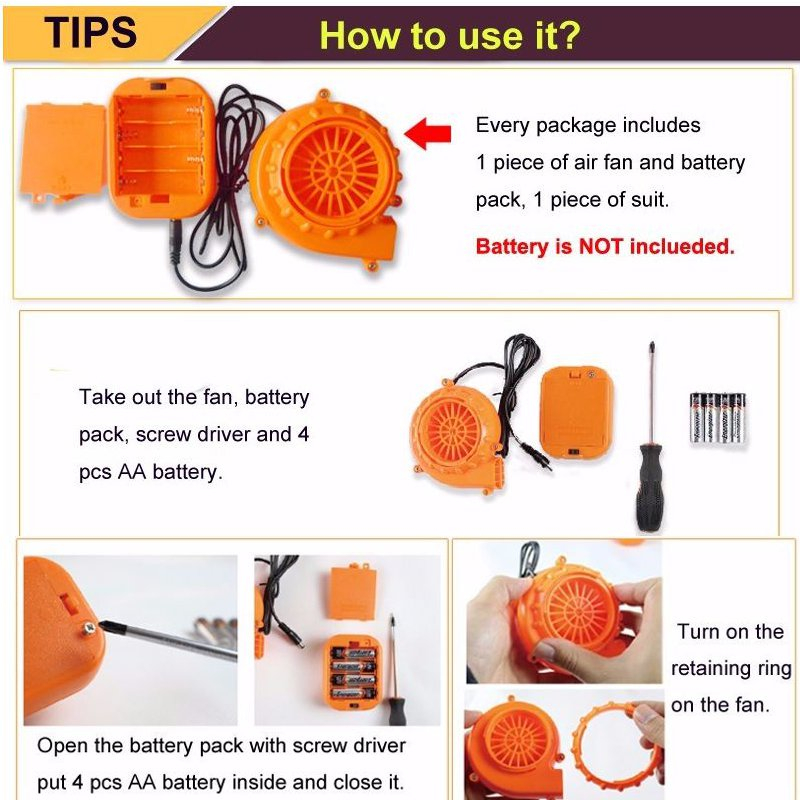 TIPS

How to use it?

Every package includes 1 piece of air fan and battery pack, 1 piece of suit.

Battery is NOT inclueded.

Take out the fan, battery pack, screw driver and 4 pcs AA battery.

Open the battery pack with screw driver put 4 pcs AA battery inside and close it.

Turn on the retaining ring on the fan.