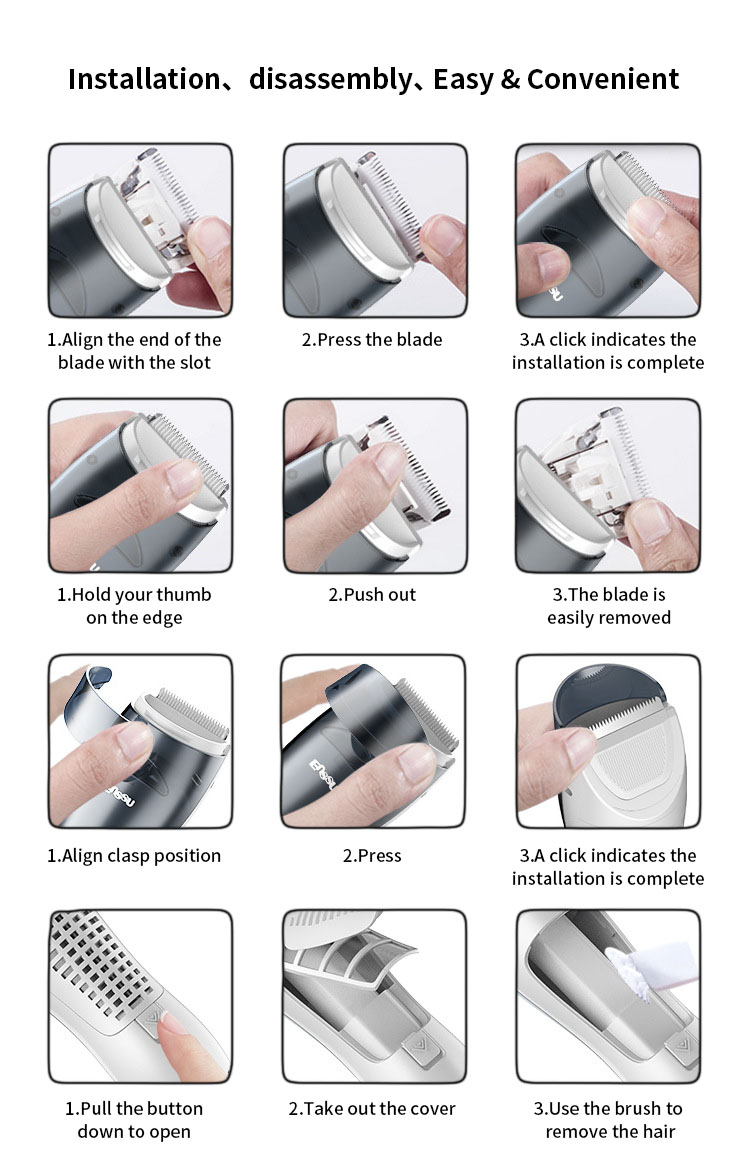 Installation、disassembly、Easy & Convenient

1.Align the end of the blade with the slot

2.Press the blade

3.A click indicates the installation is complete

1.Hold your thumb on the edge

2.Push out

3.The blade is easily removed

1.Align clasp position

2.Press

3.A click indicates the installation is complete

1.Pull the button down to open

2.Take out the cover

3.Use the brush to remove the hair