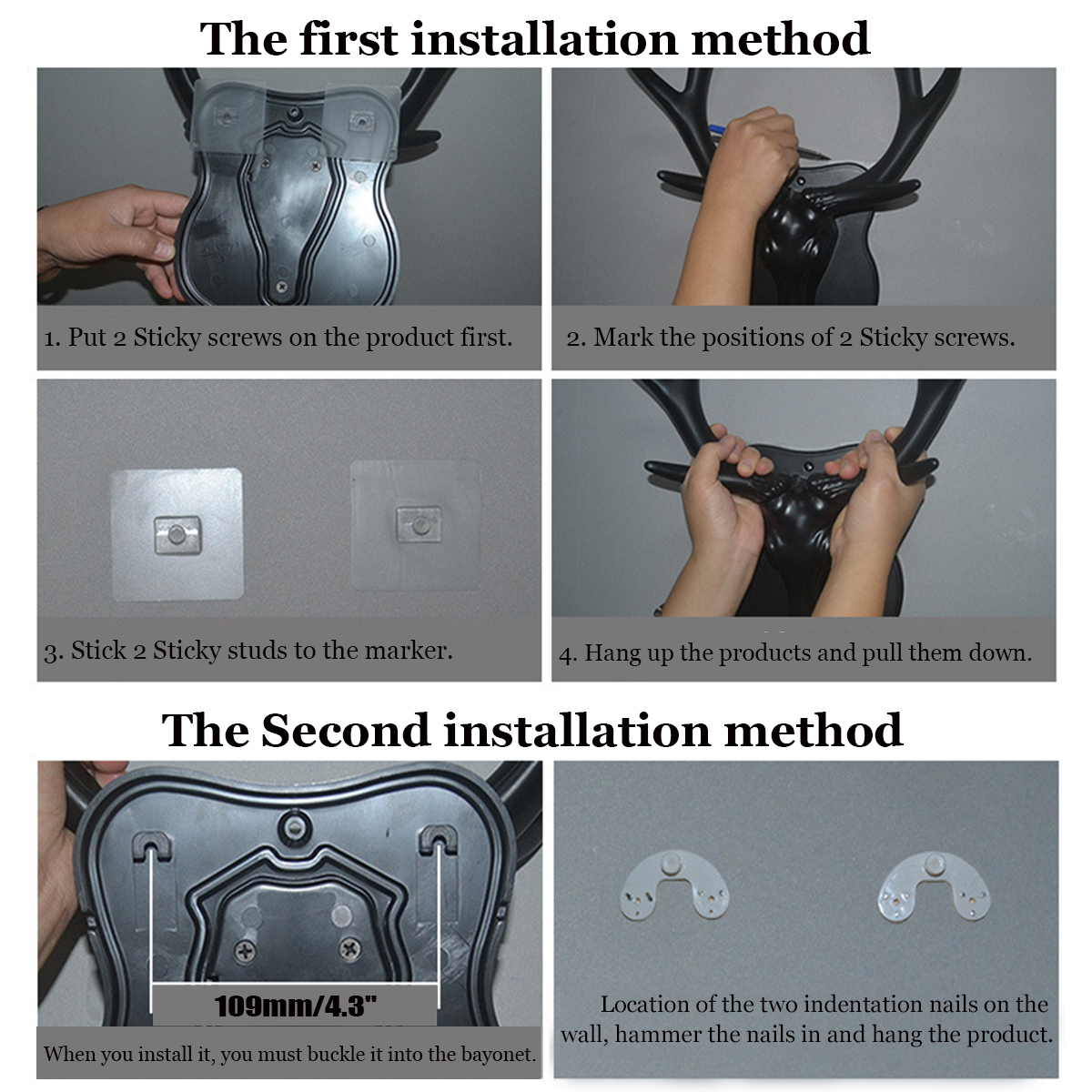 The first installation method

1. Put 2 Sticky screws on the product first.

2. Mark the positions of 2 Sticky screws.

3. Stick 2 Sticky studs to the marker.

4. Hang up the products and pull them down.

The Second installation method

109mm/4.3"

When you install it, you must buckle it into the bayonet.

Location of the two indentation nails on the wall, hammer the nails in and hang the product.