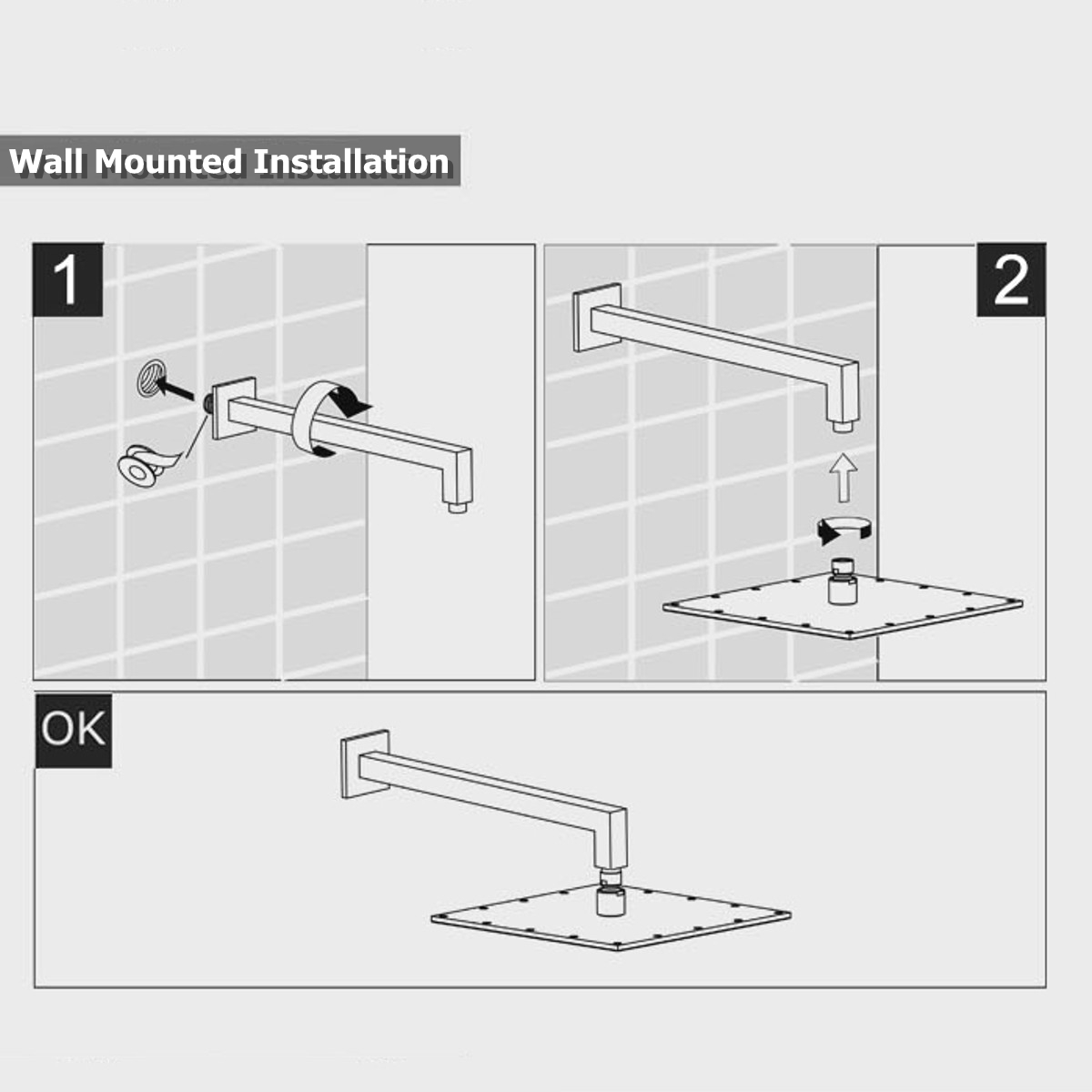 Wall Mounted Installation

1

2

OK