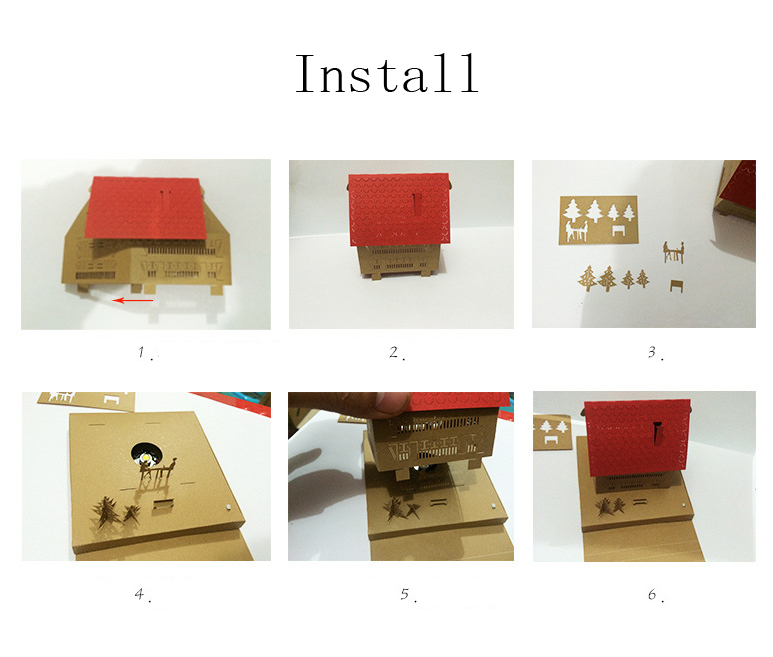 Install

1.

2.

3.

4.

5.

6.