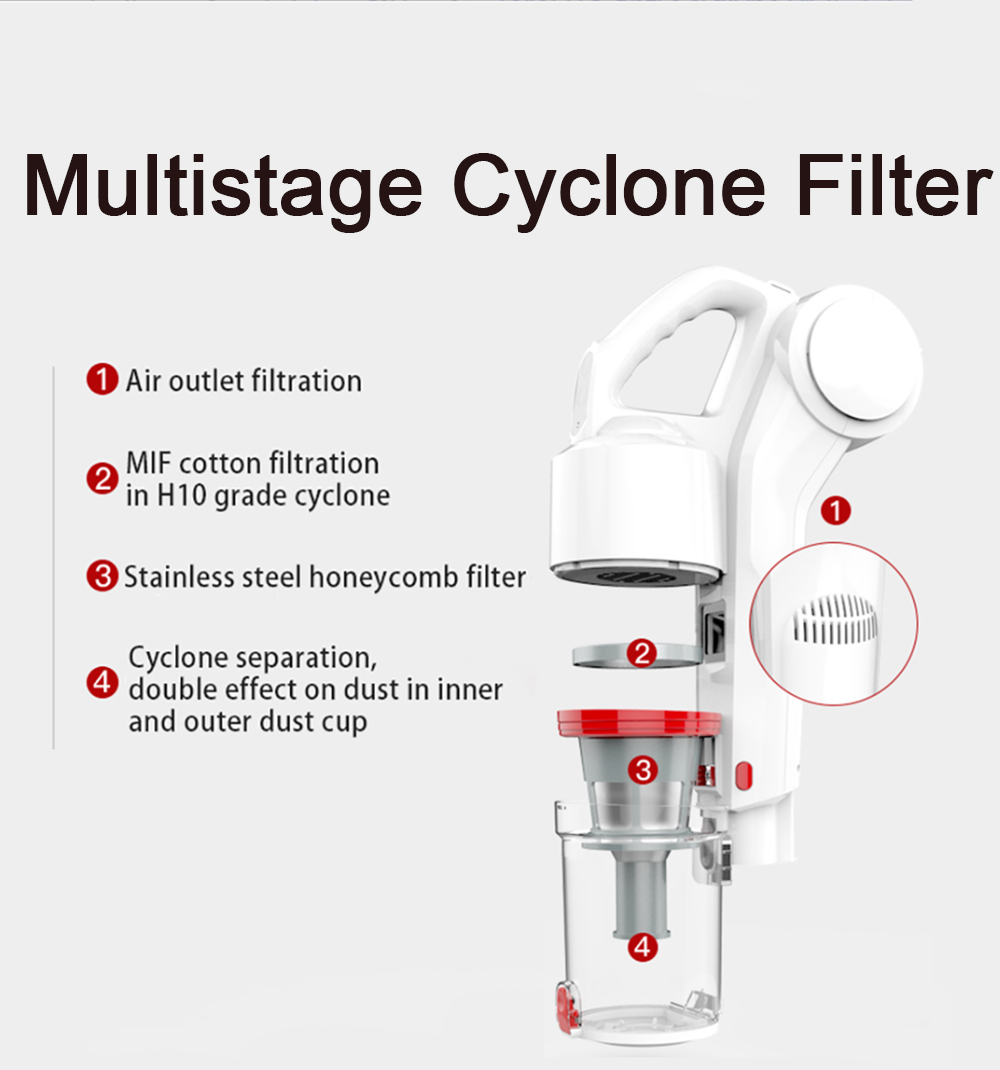 Multistage Cyclone Filter

1 Air outlet filtration

2 MIF cotton filtration in H10 grade cyclone

3 Stainless steel honeycomb filter

4 Cyclone separation, double effect on dust in inner and outer dust cup

1

2

3

4