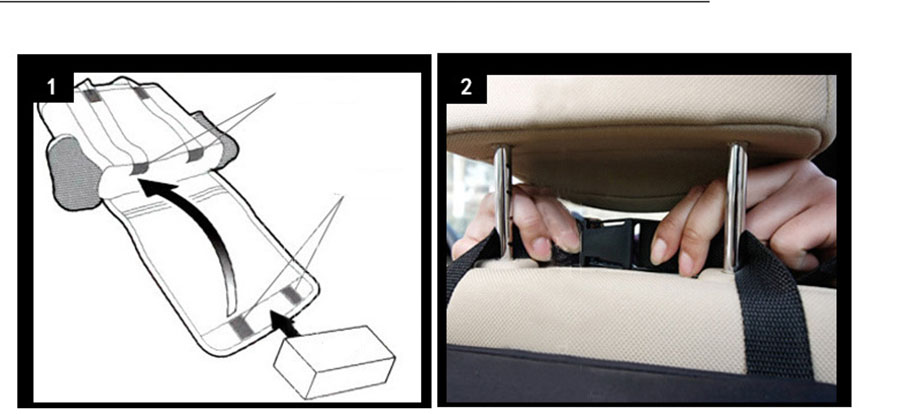 1

2