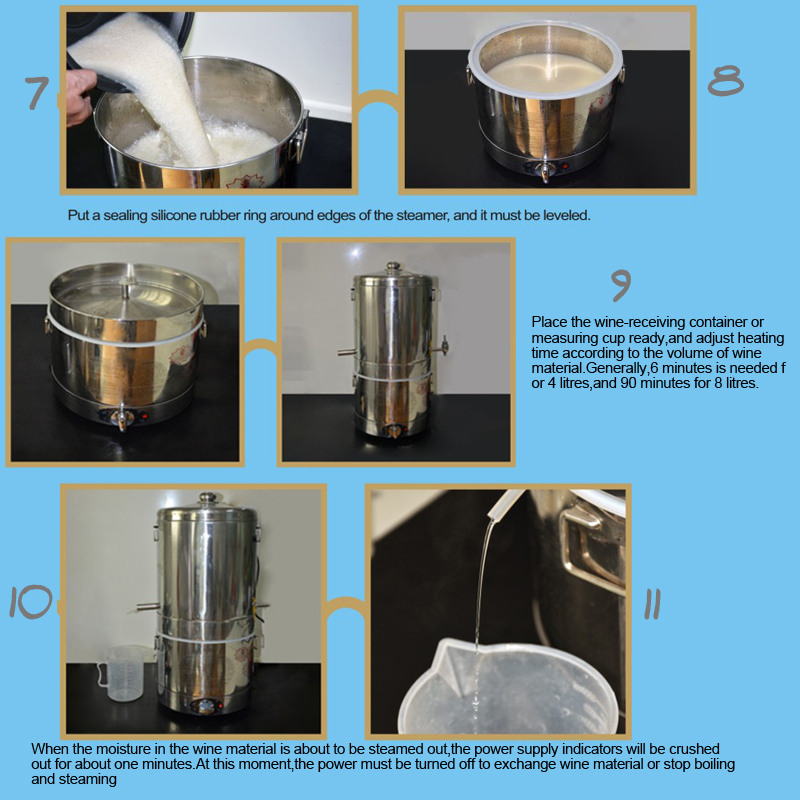 7

8

Put a sealing silicone rubber ring around edges of the steamer, and it must be leveled.

9

Place the wine-receiving container or measuring cup ready,and adjust heating time according to the volume of wine material.Generally,6 minutes is needed f or 4 litres,and 90 minutes for 8 litres.

10

11

When the moisture in the wine material is about to be steamed out,the power supply indicators will be crushed out for about one minutes.At this moment,the power must be turned off to exchange wine material or stop boiling and steaming