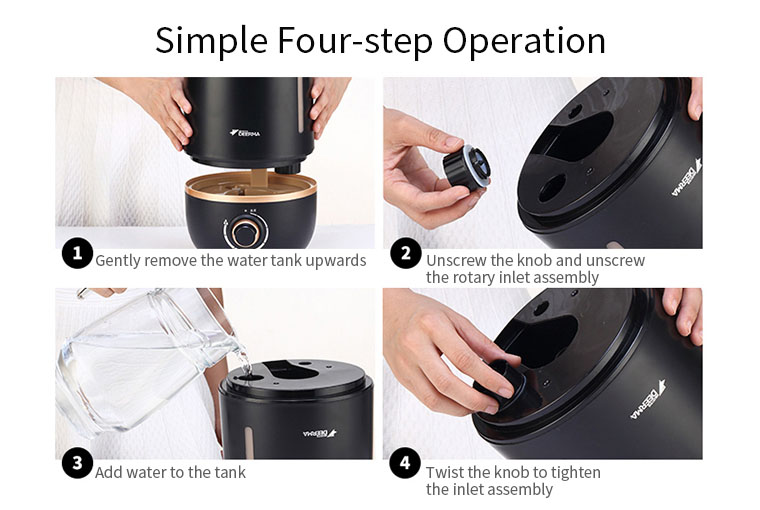 Simple Four-step Operation

DEERMA

1 Gently remove the water tank upwards

DEERMA

2 Unscrew the knob and unscrew the rotary inlet assembly

DEERMA

3 Add water to the tank

DEERMA

4 Twist the knob to tighten the inlet assembly