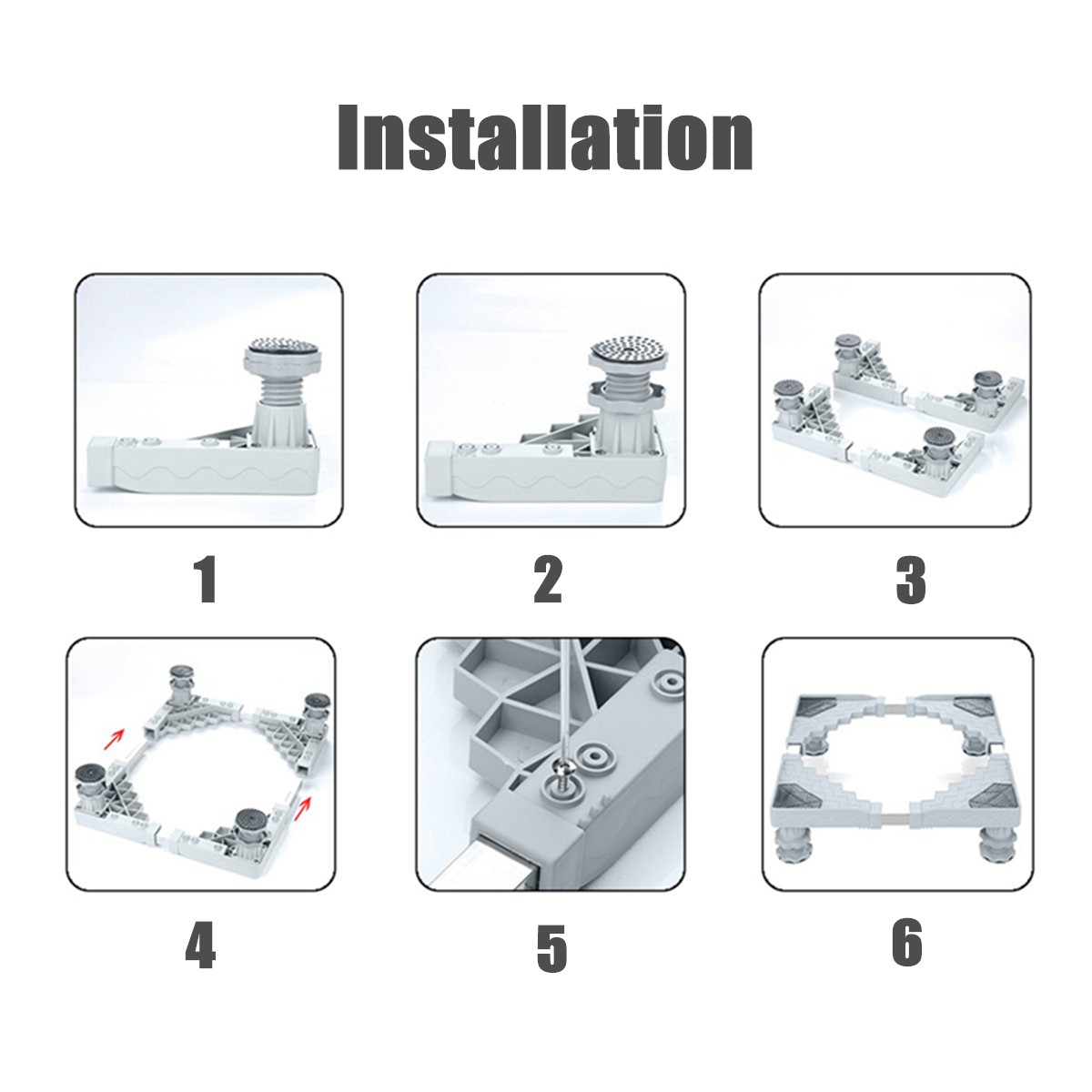 Installation

1

2

3

4

5

6