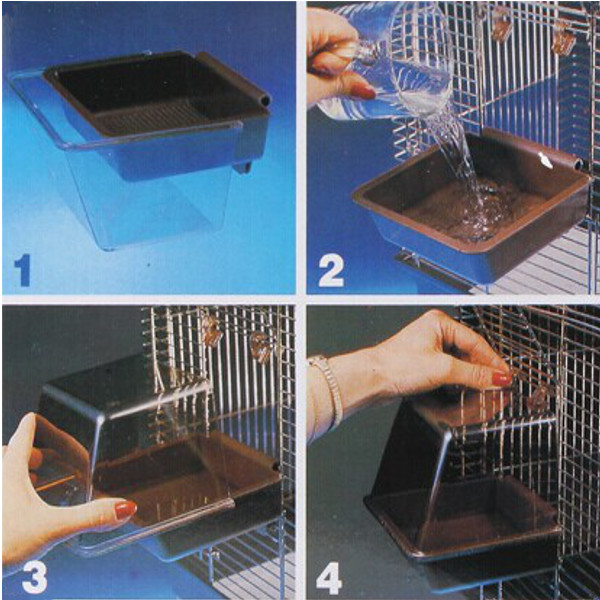 1

2

3

4