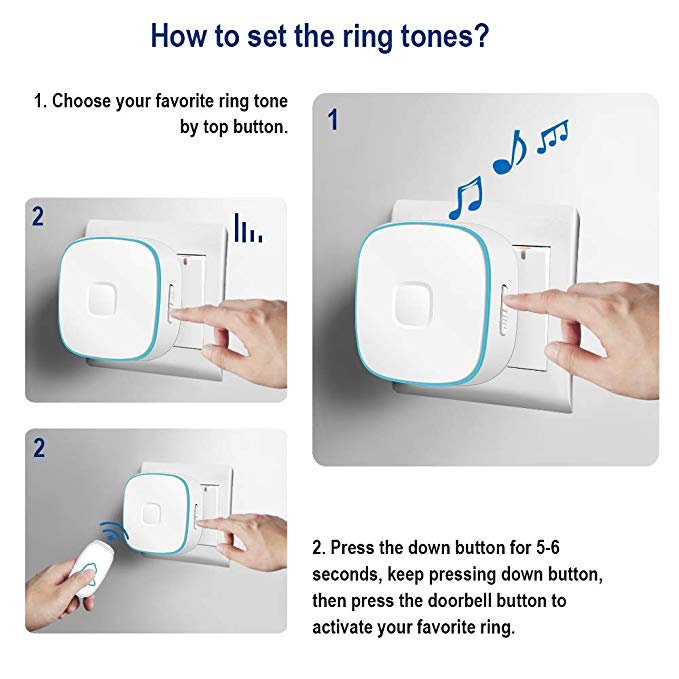 How to set the ring tones?

1. Choose your favorite ring tone by top button.

1

2

2

2. Press the down button for 5-6 seconds, keep pressing down button, then press the doorbell button to activate your favorite ring.