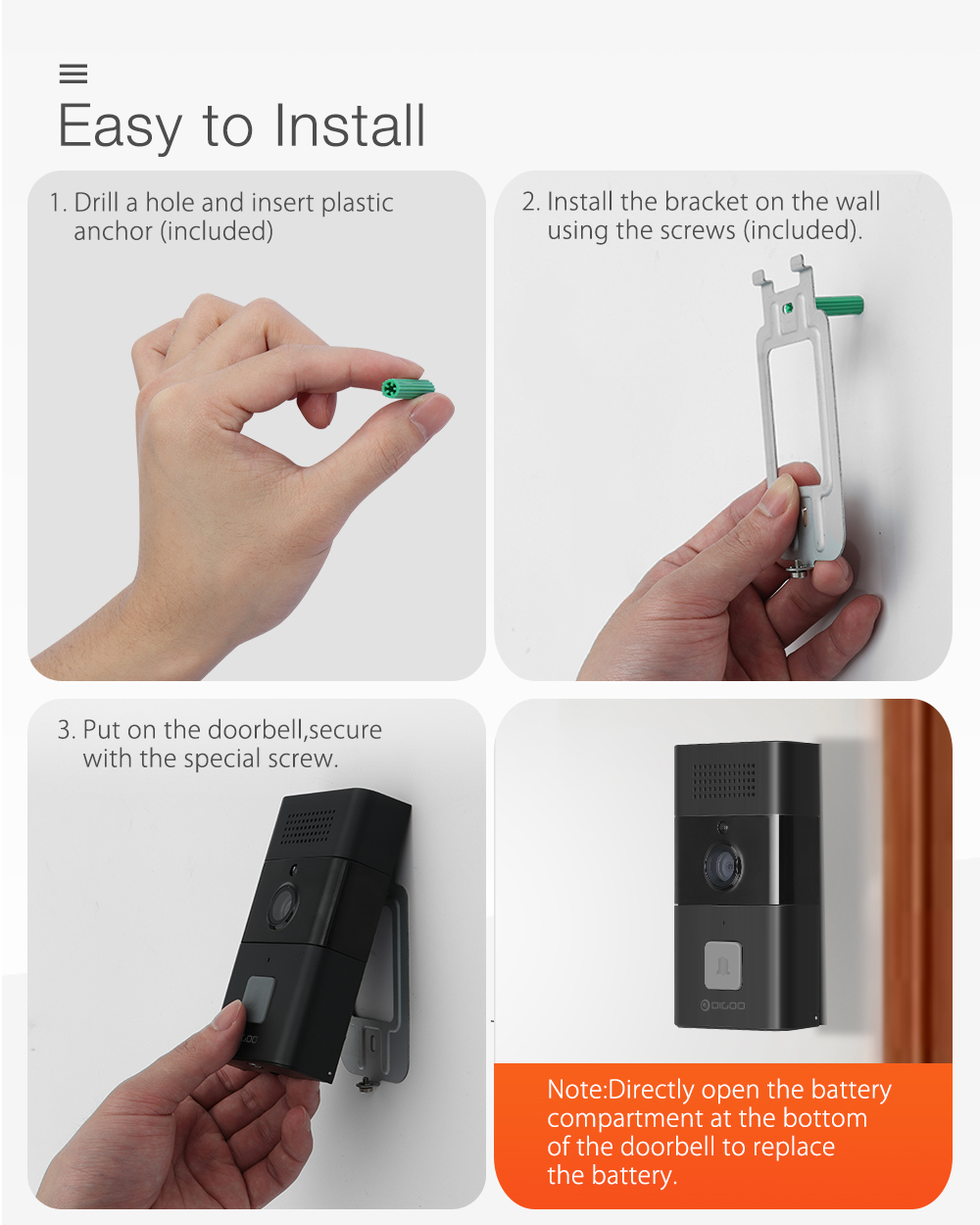 Easy to Install

1. Drill a hole and insert plastic anchor (included)

2. Install the bracket on the wall using the screws (included).

3. Put on the doorbell,secure with the special screw.

DIGOO

Note:Directly open the battery compartment at the bottom of the doorbell to replace the battery.