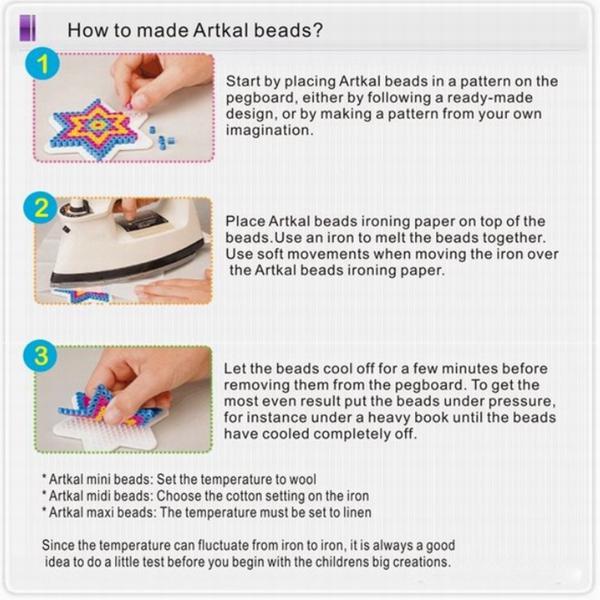 How to made Artkal beads?

1

Start by placing Artkal beads in a pattern on the pegboard, either by following a ready-made design, or by making a pattern from your own imagination.

2

Place Artkal beads ironing paper on top of the beads.Use an iron to melt the beads together. Use soft movements when moving the iron over the Artkal beads ironing paper.

3

Let the beads cool off for a few minutes before removing them from the pegboard. To get the most even result put the beads under pressure, for instance under a heavy book until the beads have cooled completely off.

* Artkal mini beads: Set the temperature to wool
* Artkal midi beads: Choose the cotton setting on the iron
* Artkal maxi beads: The temperature must be set to linen

Since the temperature can fluctuate from iron to iron, it is always a good idea to do a little test before you begin with the childrens big creations.