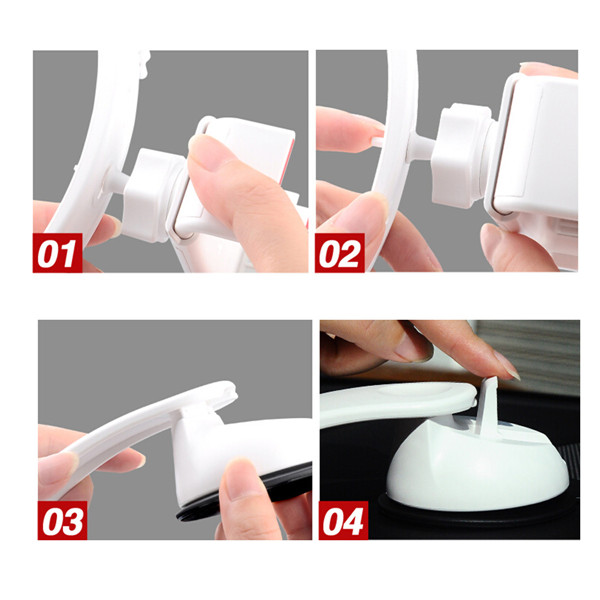 01

02

03

04