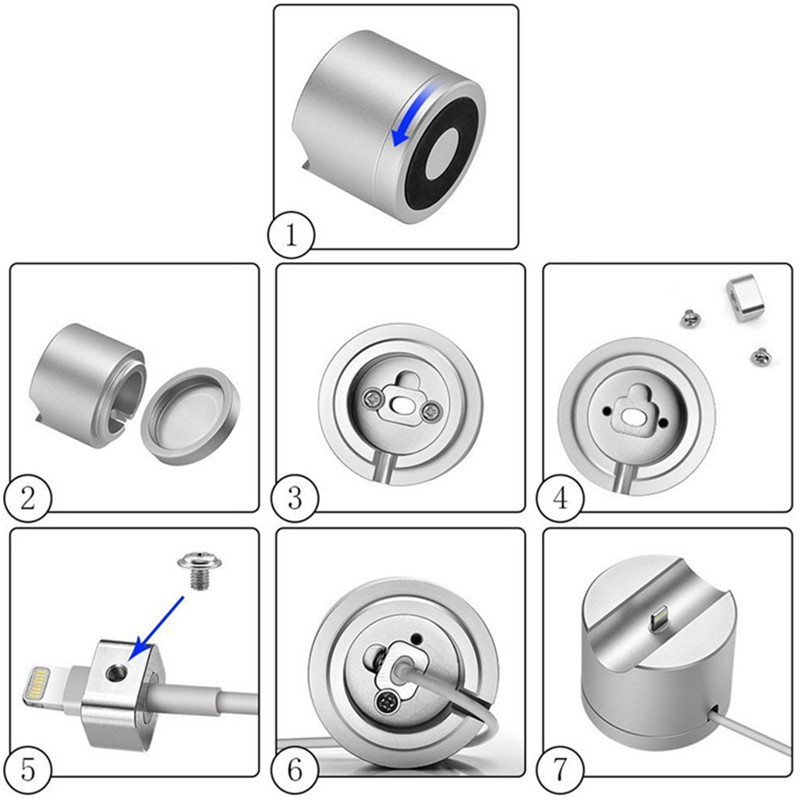 1

2

3

4

5

6

7