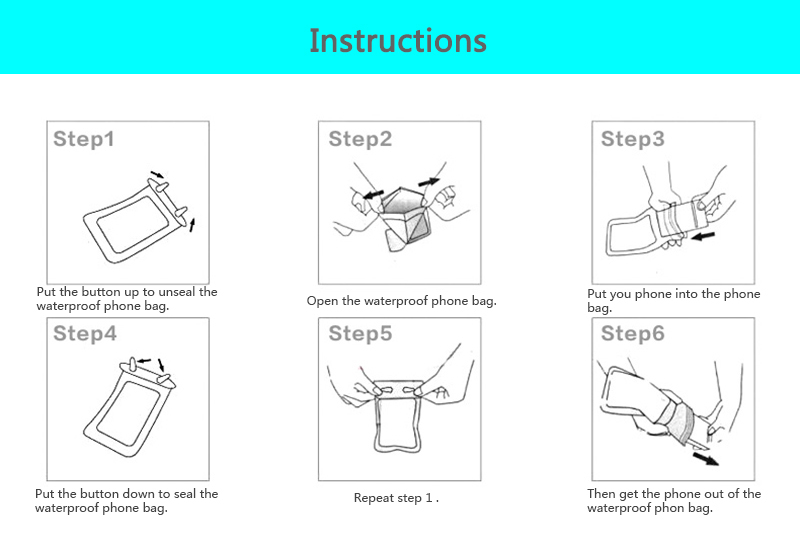 Instructions

Step1

Put the button up to unseal the waterproof phone bag.

Step2

Open the waterproof phone bag.

Step3

Put you phone into the phone bag.

Step4

Put the button down to seal the waterproof phone bag.

Step5

Repeat step 1 .

Step6

Then get the phone out of the waterproof phon bag.