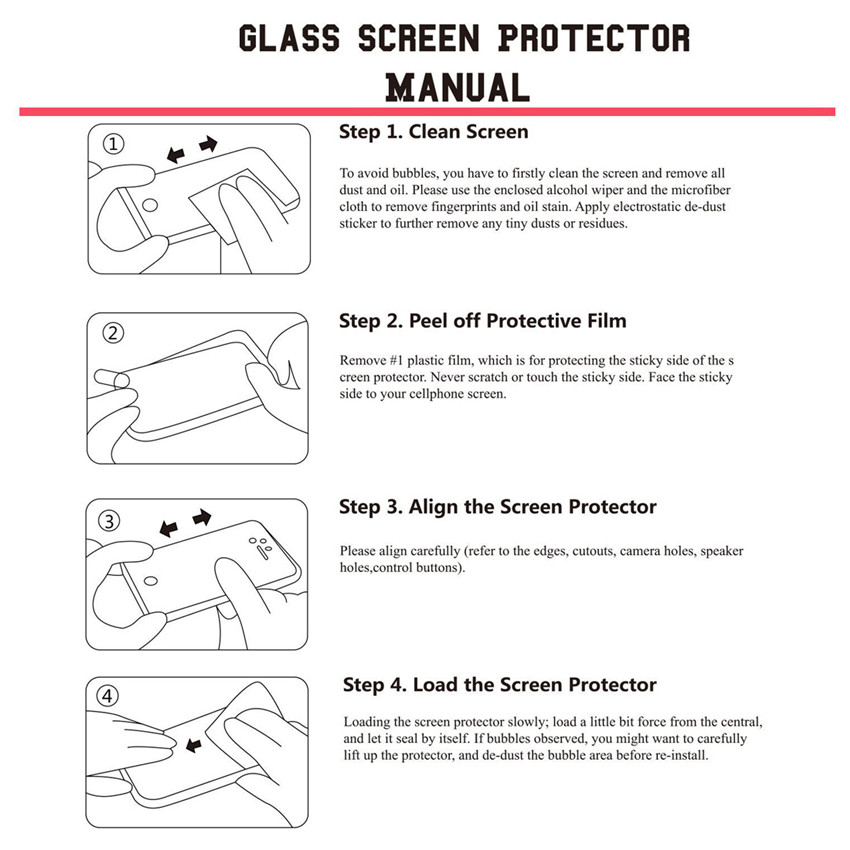 GLASS SCREEN PROTECTOR MANUAL

①

Step 1. Clean Screen

To avoid bubbles, you have to firstly clean the screen and remove all dust and oil. Please use the enclosed alcohol wiper and the microfiber cloth to remove fingerprints and oil stain. Apply electrostatic de-dust sticker to further remove any tiny dusts or residues.

②

Step 2. Peel off Protective Film

Remove #1 plastic film, which is for protecting the sticky side of the s creen protector. Never scratch or touch the sticky side. Face the sticky side to your cellphone screen.

③

Step 3. Align the Screen Protector

Please align carefully (refer to the edges, cutouts, camera holes, speaker holes,control buttons).

④

Step 4. Load the Screen Protector

Loading the screen protector slowly; load a little bit force from the central, and let it seal by itself. If bubbles observed, you might want to carefully lift up the protector, and de-dust the bubble area before re-install.