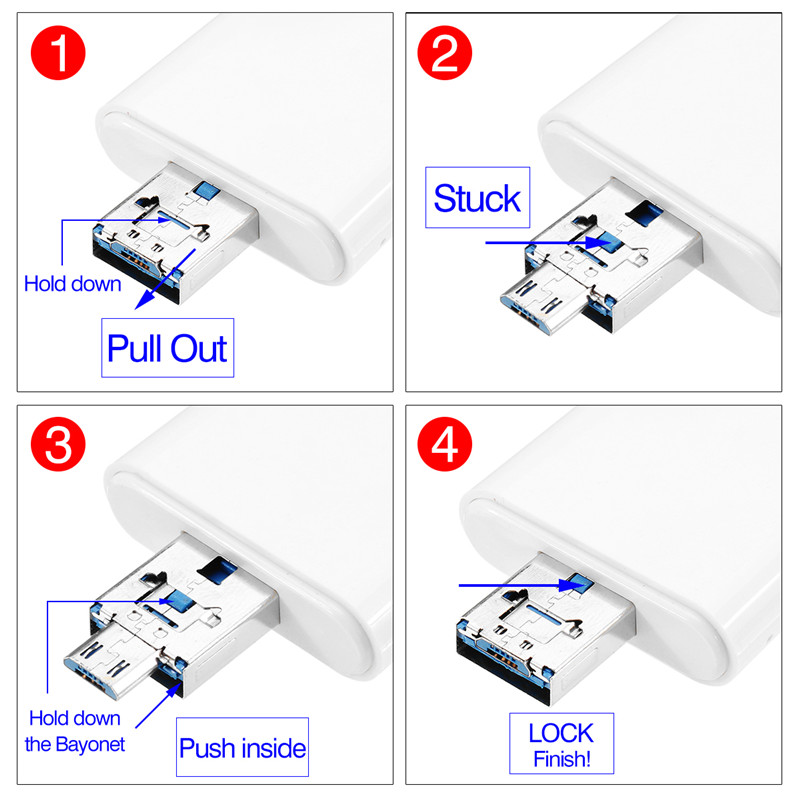 1

Hold down

Pull Out

2

Stuck

3

Hold down the Bayonet

Push inside

4

LOCK
Finish!