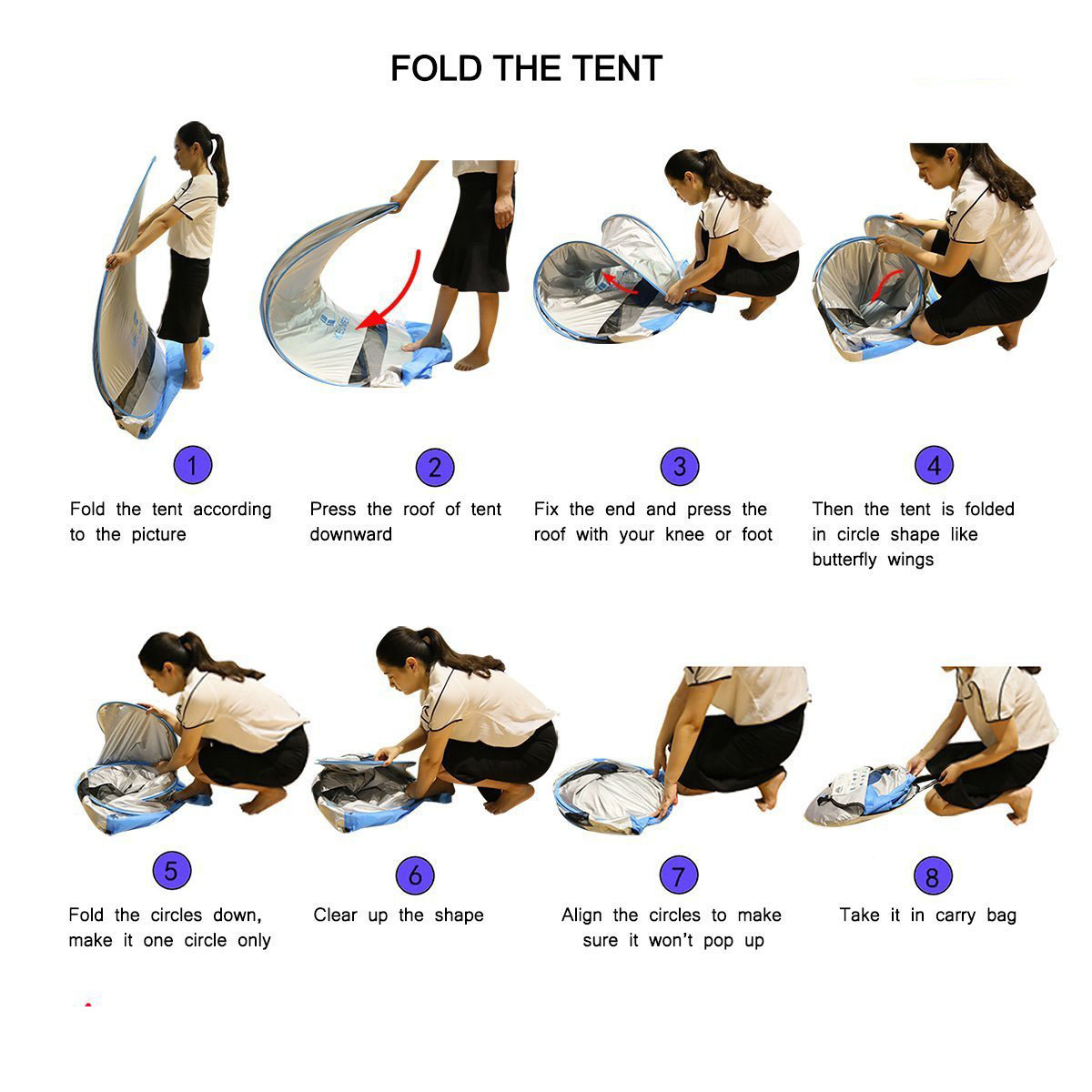 FOLD THE TENT

1
Fold the tent according to the picture

2
Press the roof of tent downward

3
Fix the end and press the roof with your knee or foot

4
Then the tent is folded in circle shape like butterfly wings

5
Fold the circles down, make it one circle only

6
Clear up the shape

7
Align the circles to make sure it won't pop up

8
Take it in carry bag