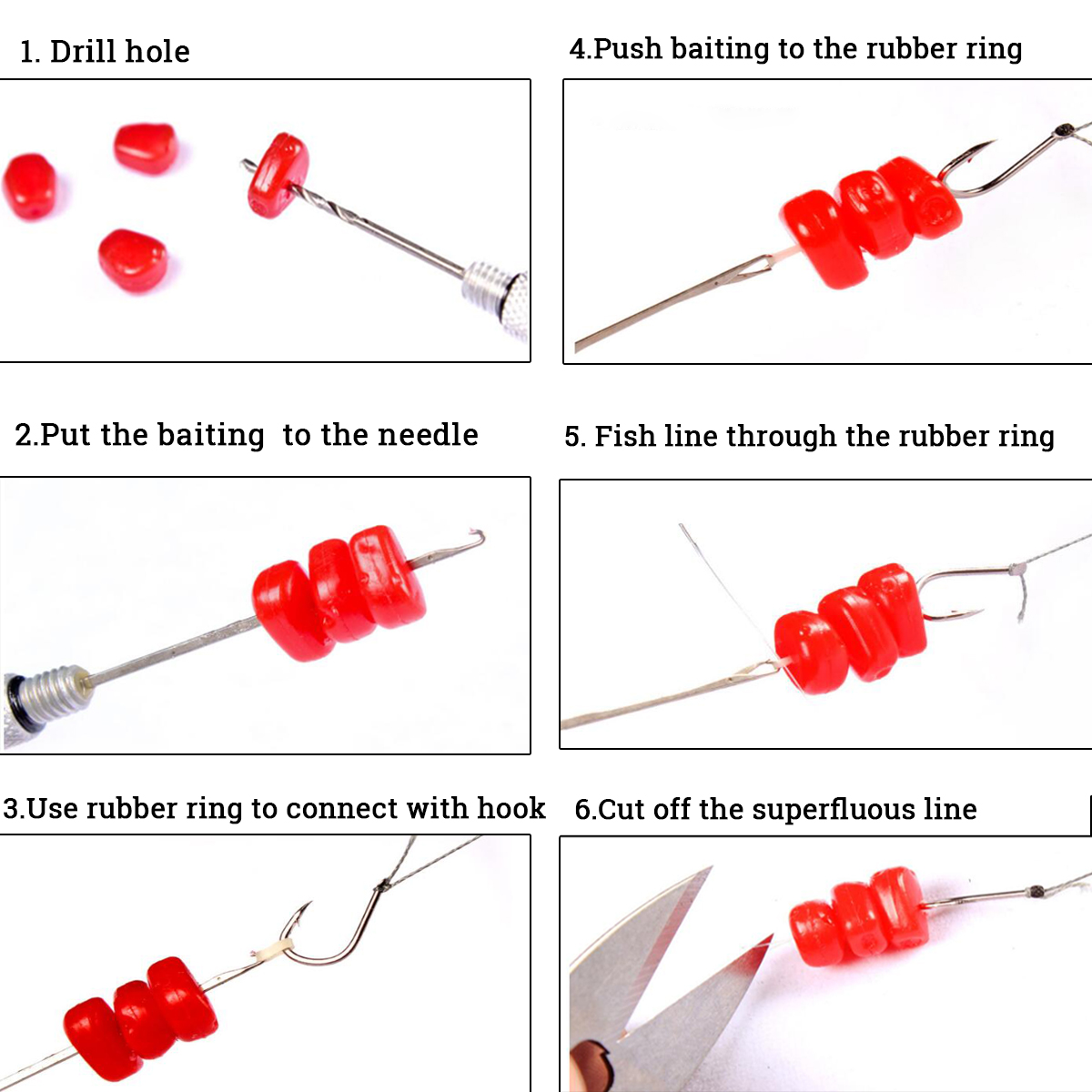 1. Drill hole

2.Put the baiting to the needle

3.Use rubber ring to connect with hook

4.Push baiting to the rubber ring

5. Fish line through the rubber ring

6.Cut off the superfluous line