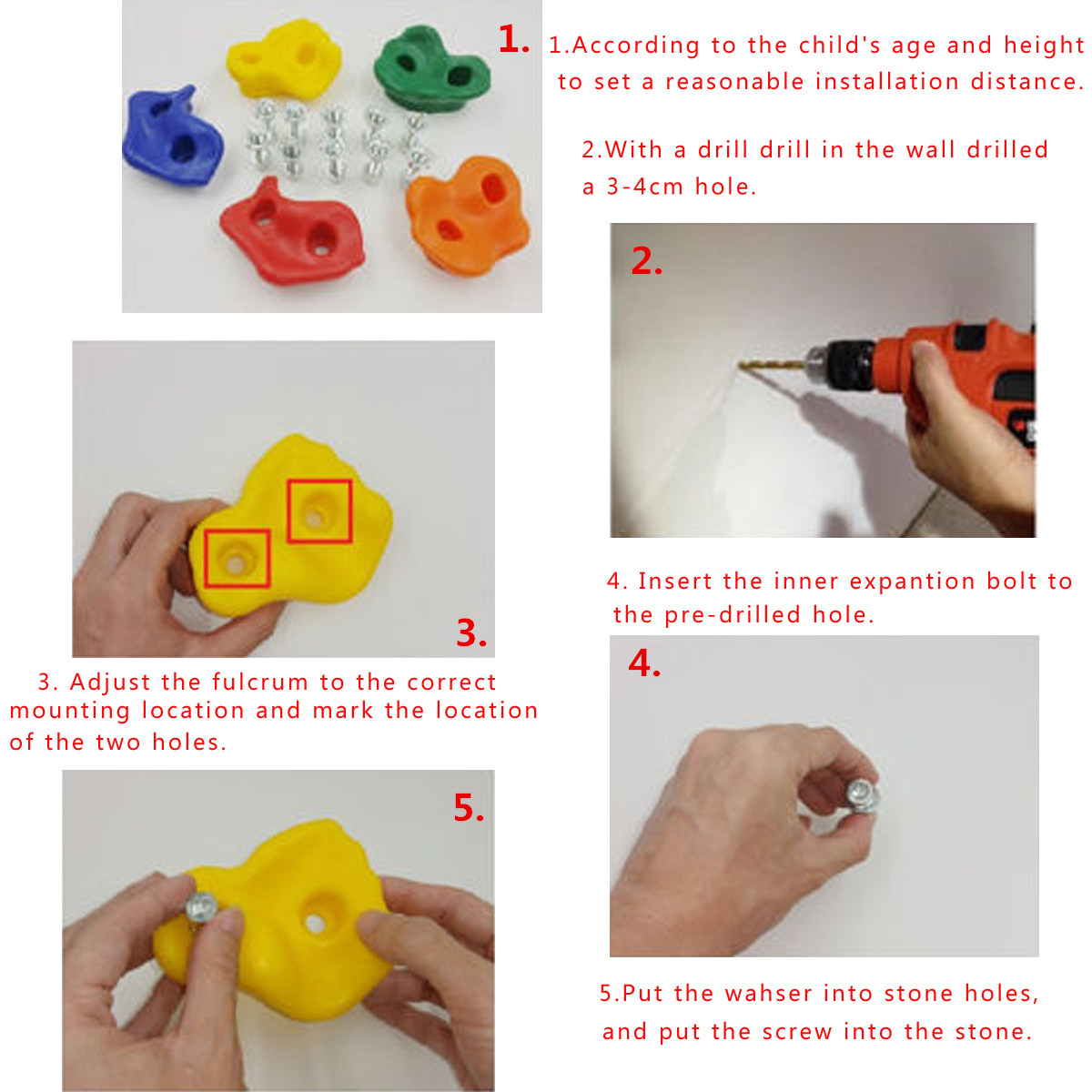 1.

1.According to the child's age and height to set a reasonable installation distance.

2.With a drill drill in the wall drilled a 3-4cm hole.

2.

3.

3. Adjust the fulcrum to the correct mounting location and mark the location of the two holes.

4. Insert the inner expantion bolt to the pre-drilled hole.

4.

5.

5.Put the wahser into stone holes, and put the screw into the stone.