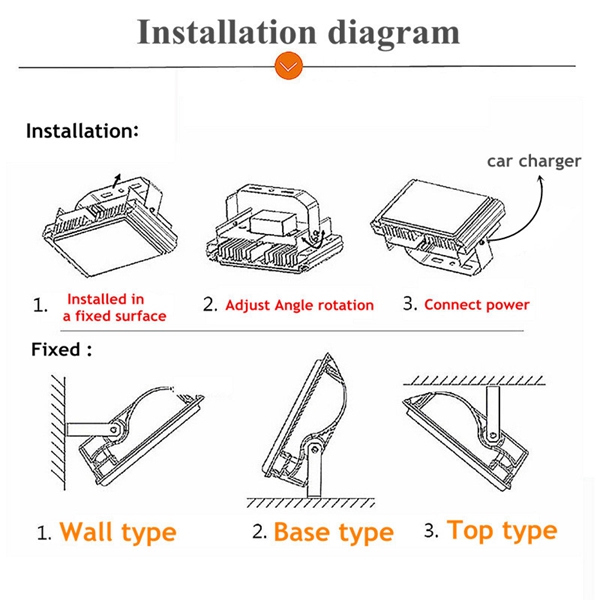 Installation diagram

Installation:

car charger

1. Installed in a fixed surface

2. Adjust Angle rotation

3. Connect power

Fixed :

1. Wall type

2. Base type

3. Top type